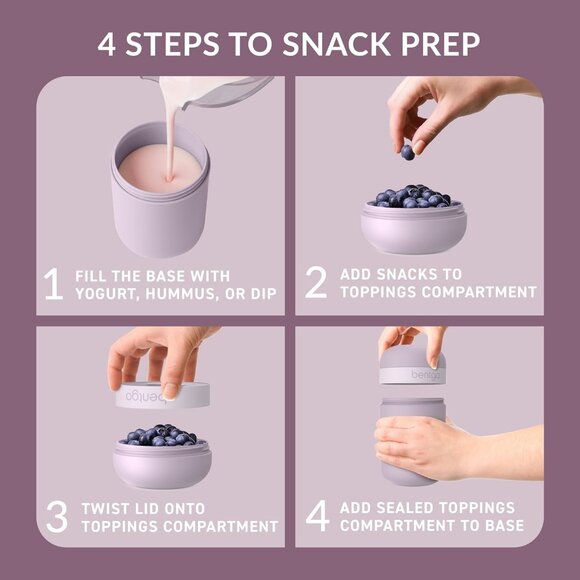 4 STEPS TO SNACK PREP

1 FILL THE BASE WITH YOGURT, HUMMUS, OR DIP

2 ADD SNACKS TO TOPPINGS COMPARTMENT

bentgo

3 TWIST LID ONTO TOPPINGS COMPARTMENT

bentgo

4 ADD SEALED TOPPINGS COMPARTMENT TO BASE